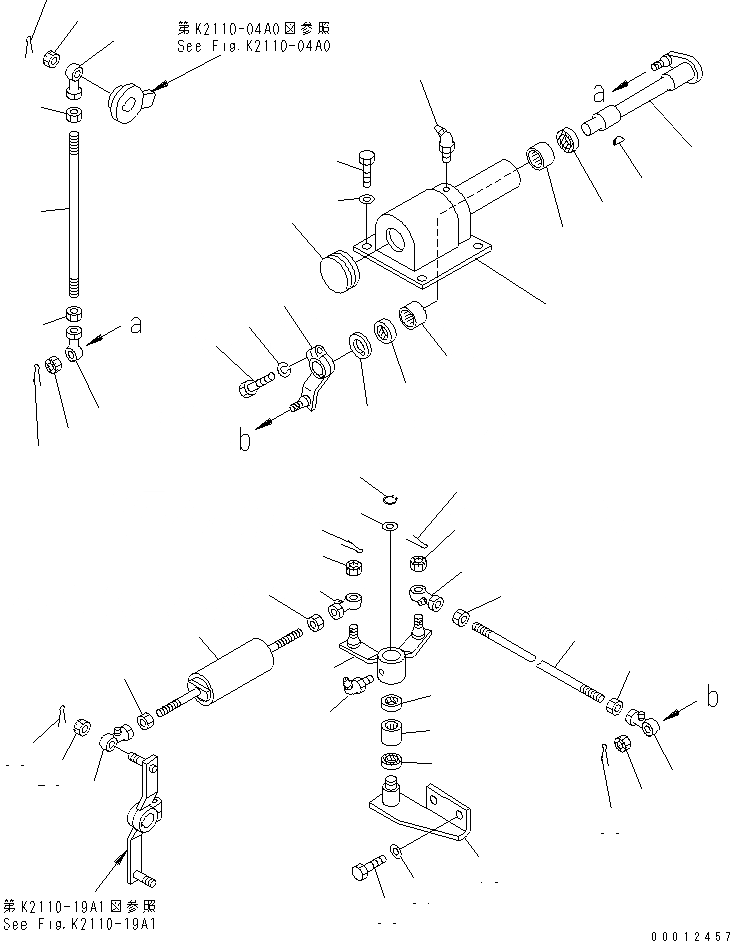 第K2110-04A0図参照
See Fig.K2110-04A0

a

a

b

b

第K2110-19A1図参照
See Fig.K2110-19A1

00012457