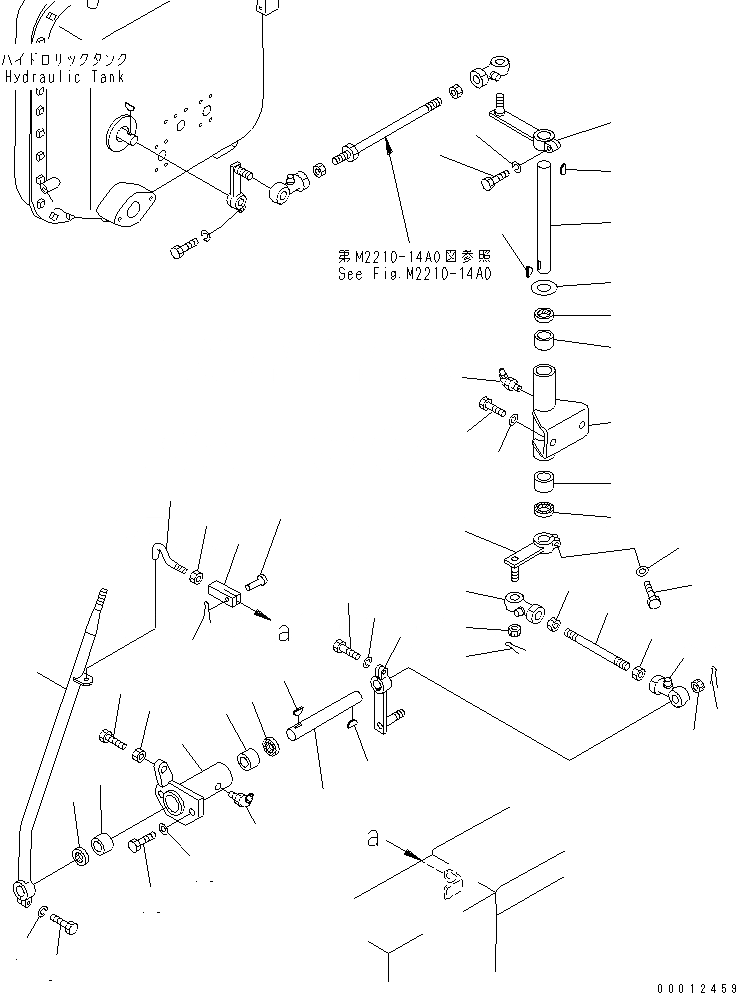 ハイドロリックタンク
Hydraulic Tank

第M2210-14A0図参照
See Fig.M2210-14A0

a

a

00012459