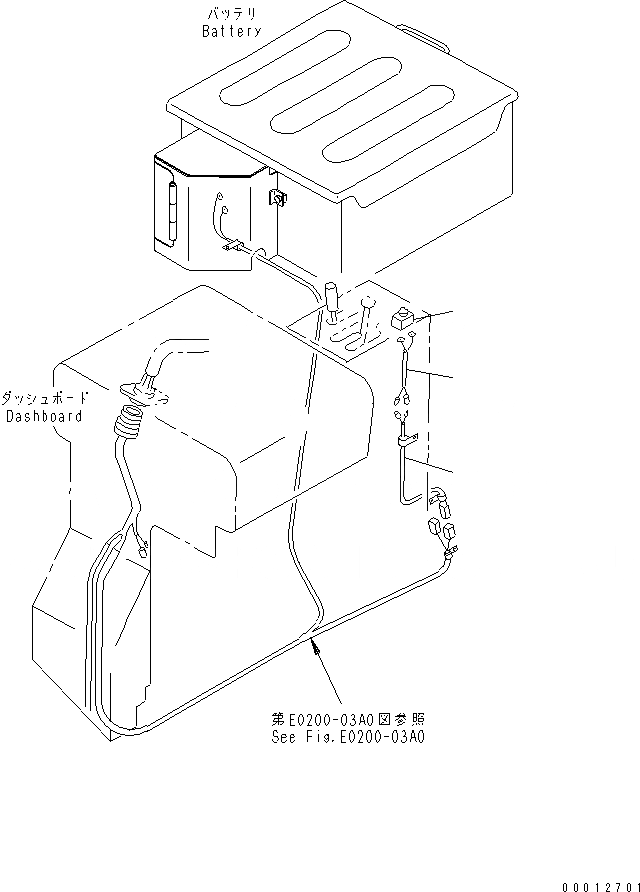 バッテリ
Battery

ダッシュボード
Dashboard

第E0200-03A0図参照
See Fig.E0200-03A0

00012701