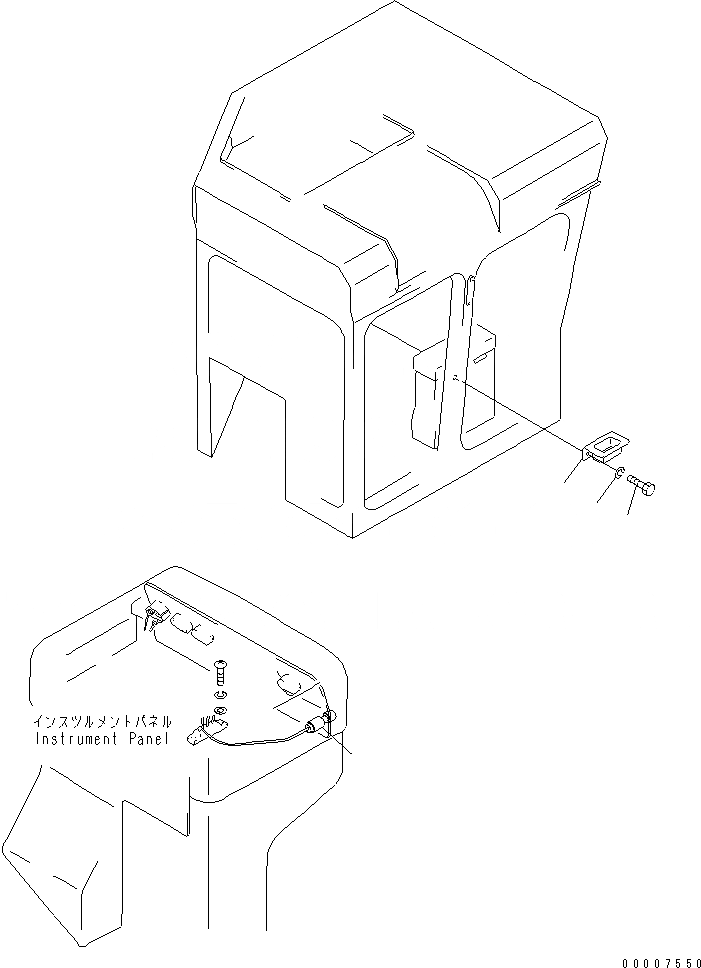 インスツルメントパネル
Instrument Panel

00007550