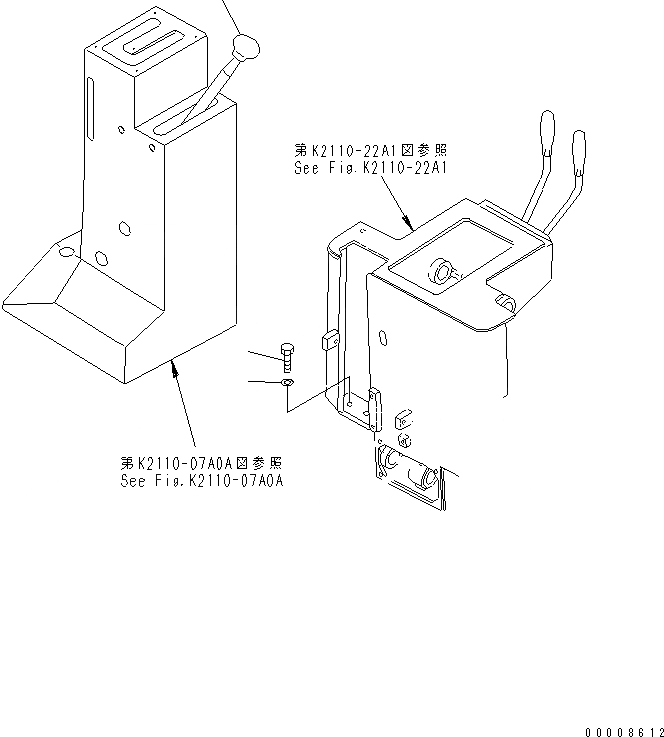 第K2110-22A1図参照
See Fig.K2110-22A1

第K2110-07A0A図参照
See Fig.K2110-07A0A

00008612