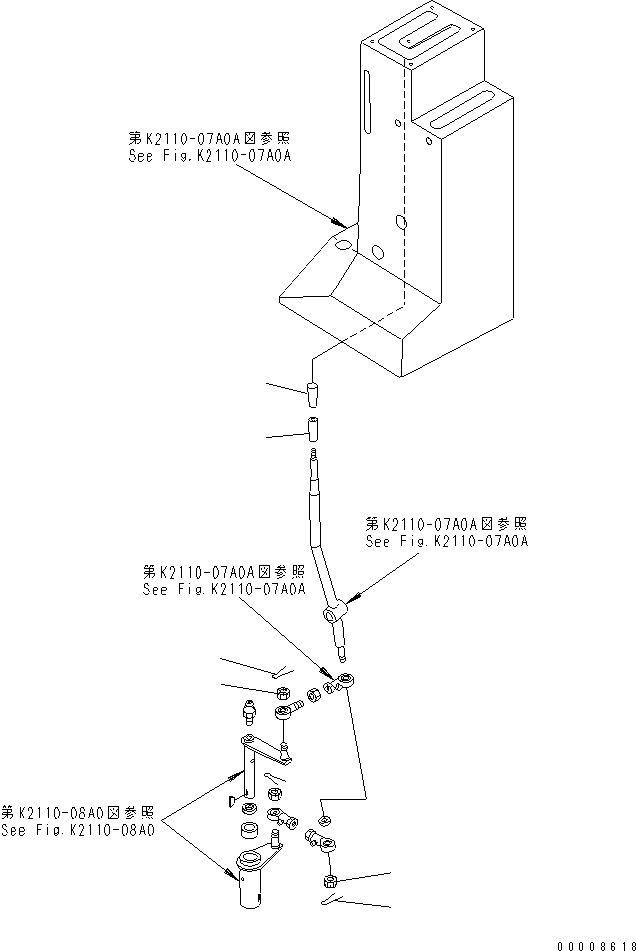 第K2110-07A0A図参照
See Fig.K2110-07A0A

第K2110-07A0A図参照
See Fig.K2110-07A0A

第K2110-07A0A図参照
See Fig.K2110-07A0A

第K2110-08A0図参照
See Fig.K2110-08A0

00008618