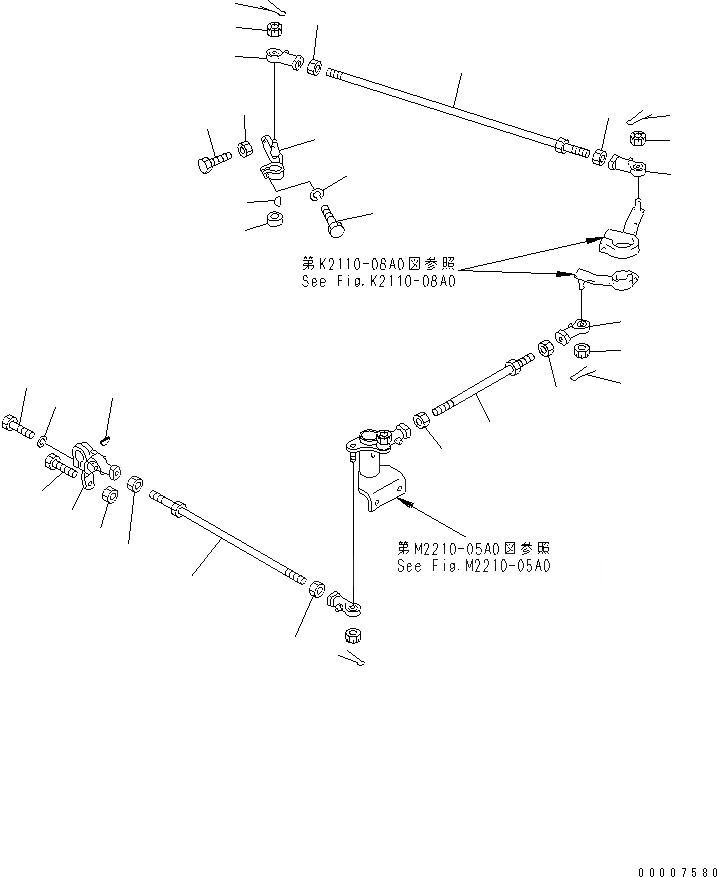 第K2110-08A0図参照
See Fig.K2110-08A0

第M2210-05A0図参照
See Fig.M2210-05A0

00007580