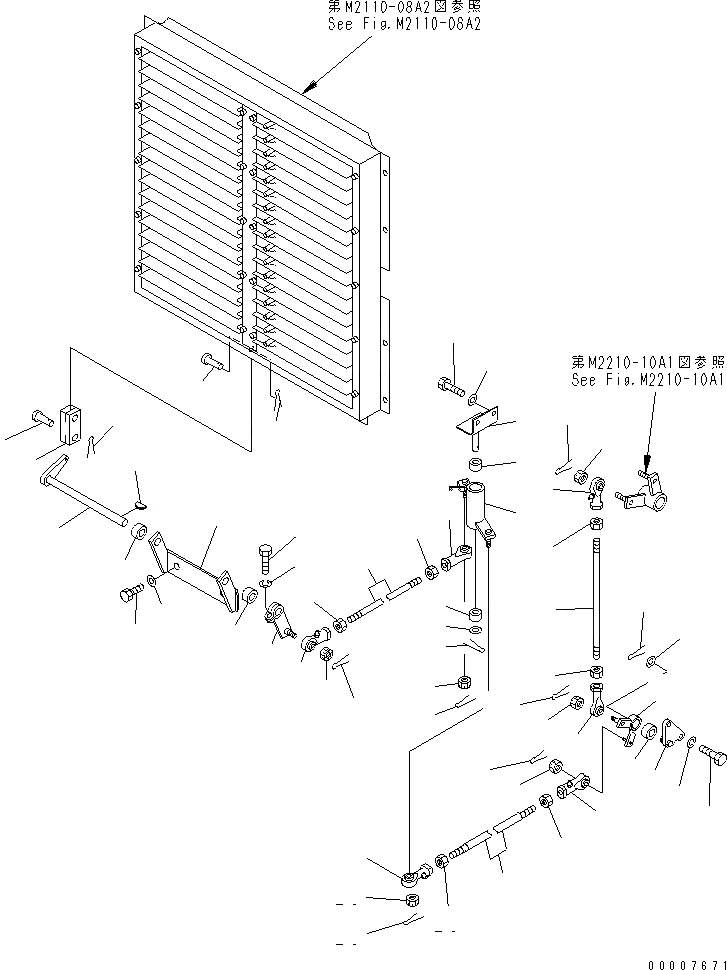 第M2110-08A2図参照
See Fig.M2110-08A2

第M2210-10A1図参照
See Fig.M2210-10A1

00007671