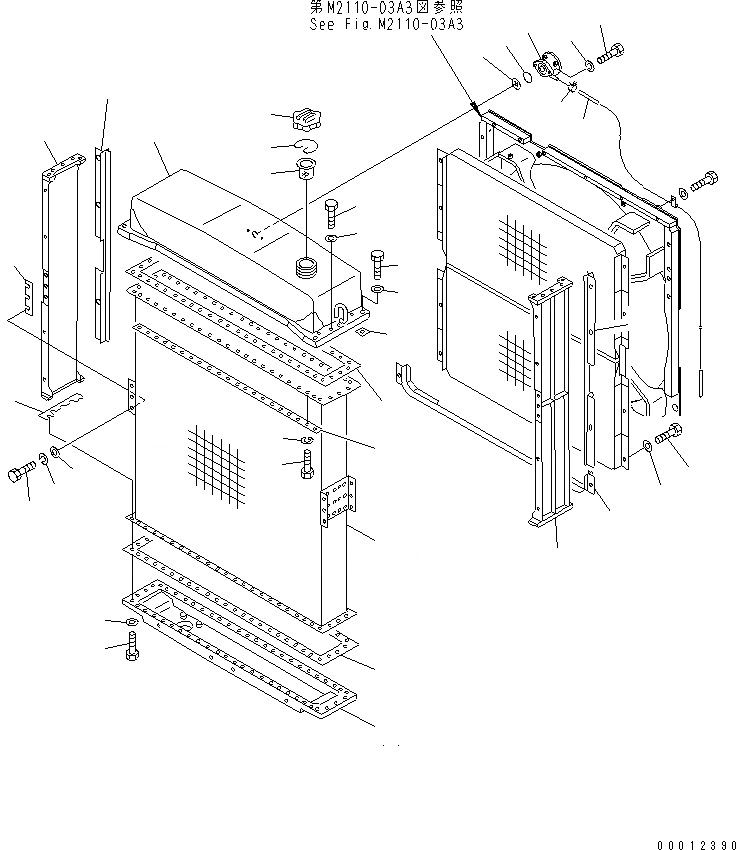 第M2110-03A3図参照
See Fig.M2110-03A3

00012390