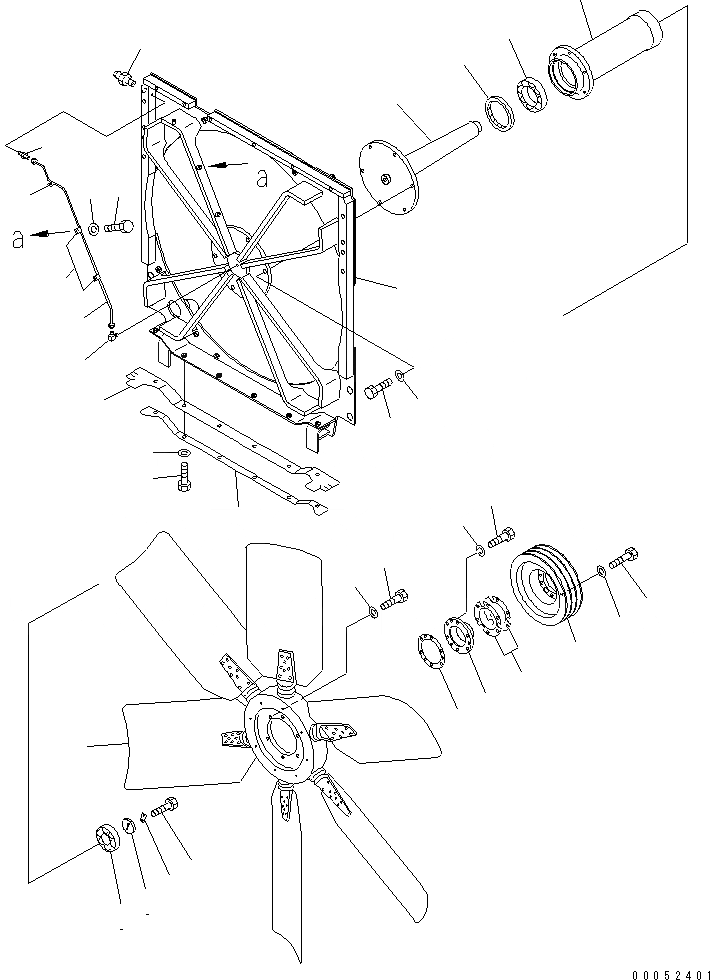 a

a

00052401