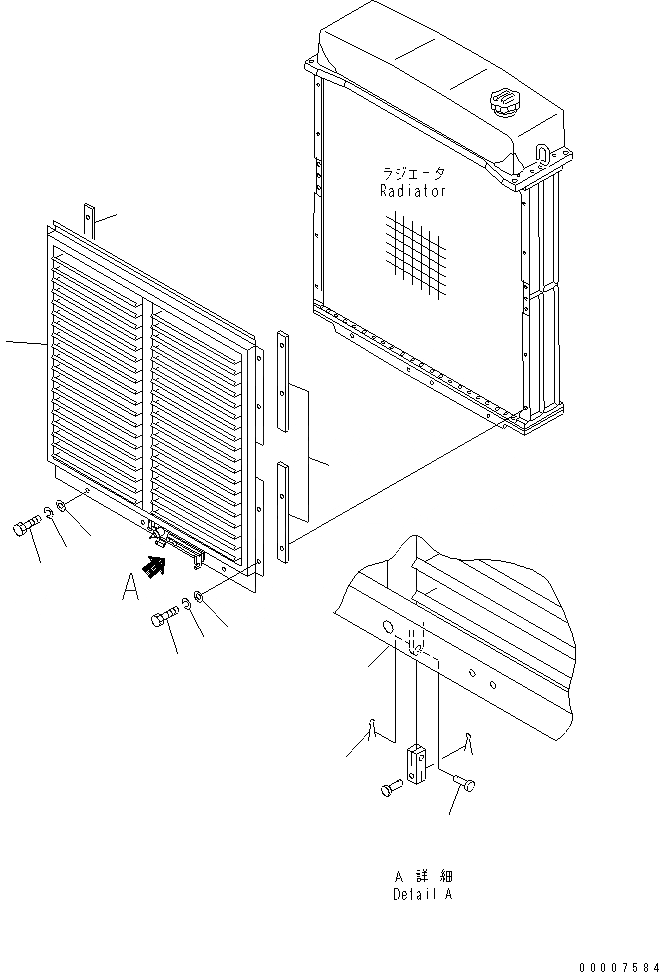 ラジエータ
Radiator

A

A 詳細
Detail A

00007584