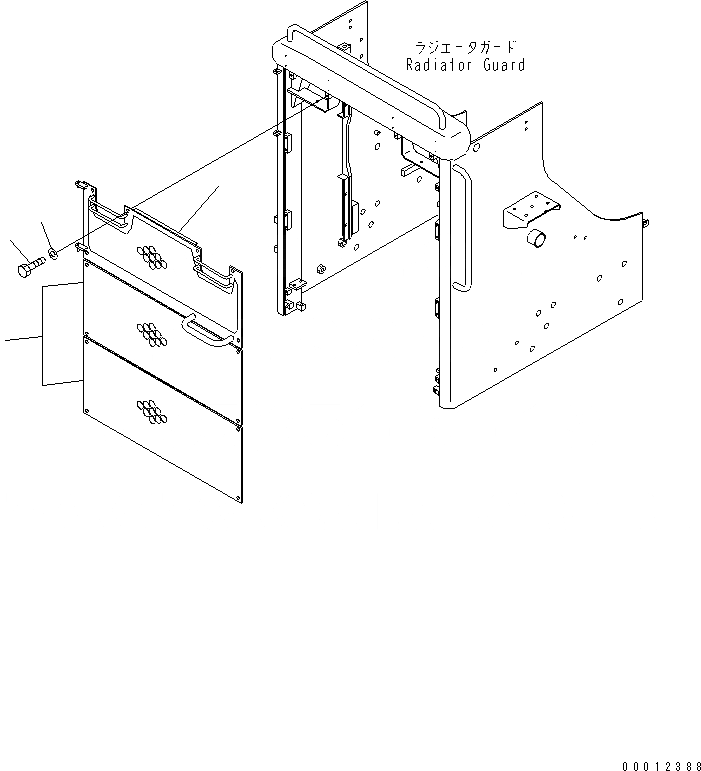 ラジエータガード
Radiator Guard

00012388