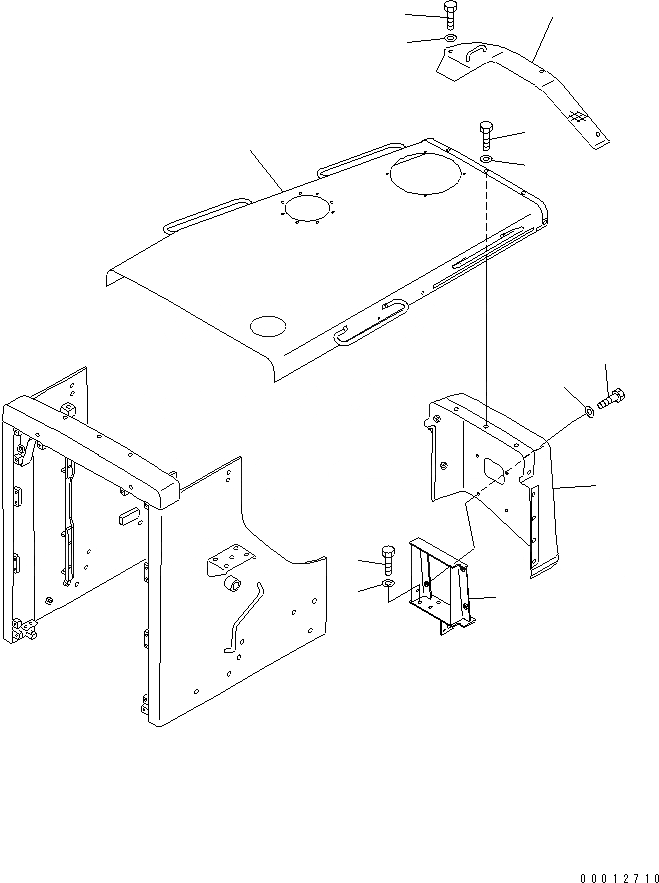 00012710