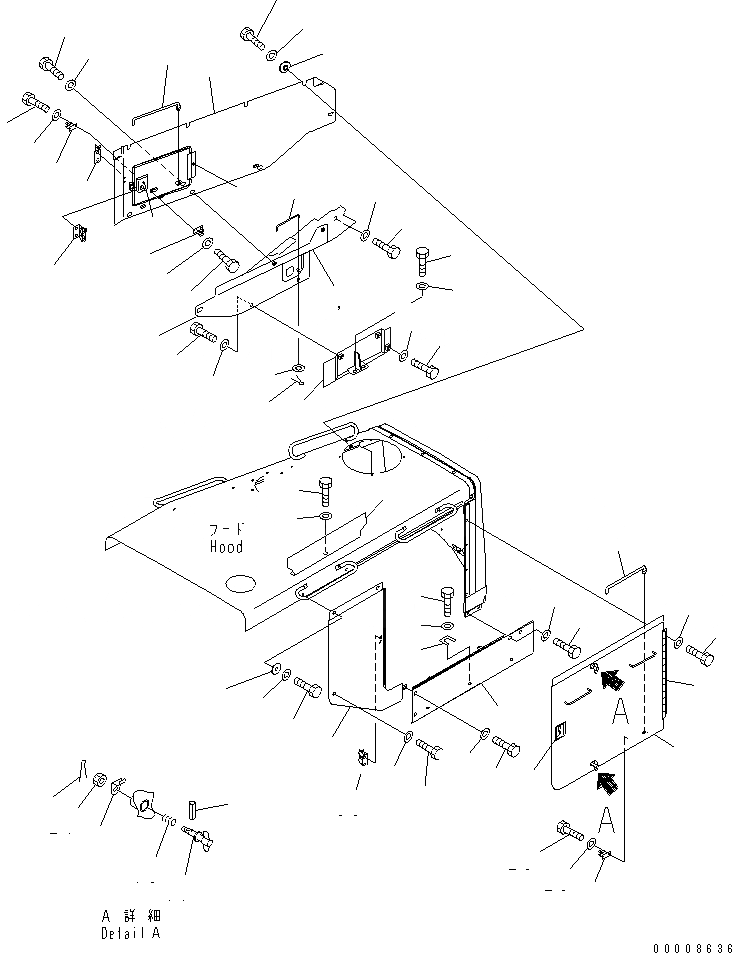 フード
Hood

A

A

A 詳細
Detail A

00008636