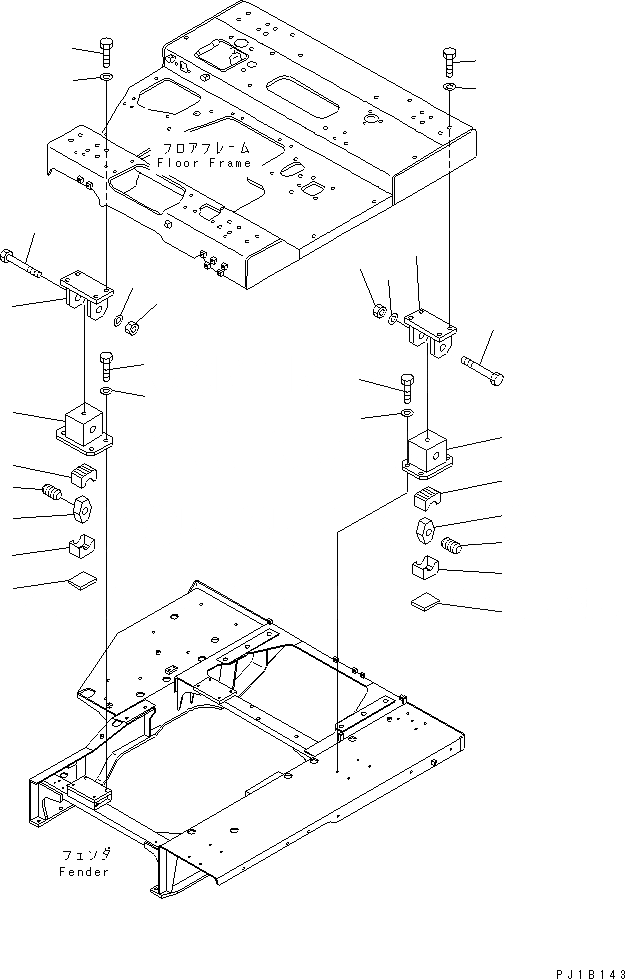 フロアフレーム
Floor Frame

フェンダ
Fender

PJ1B143