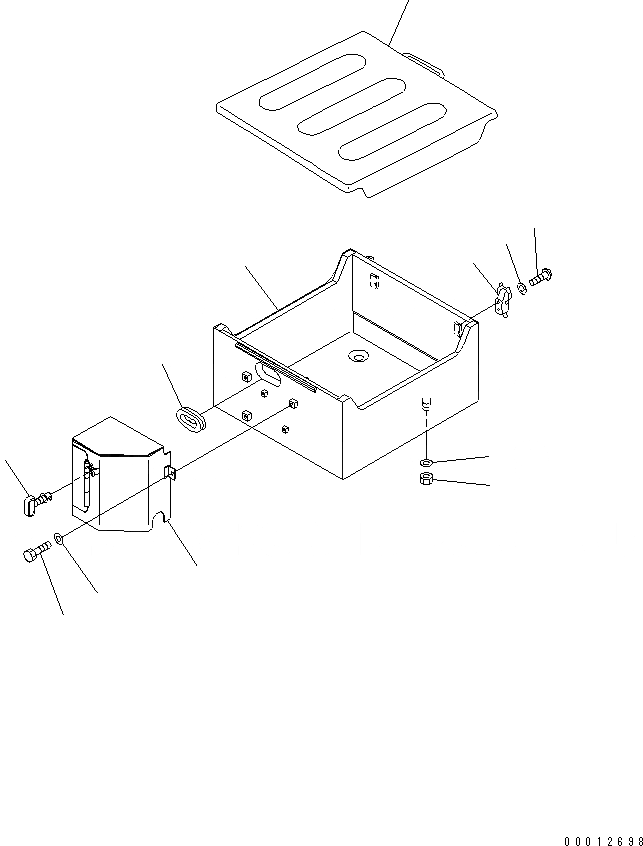 00012698