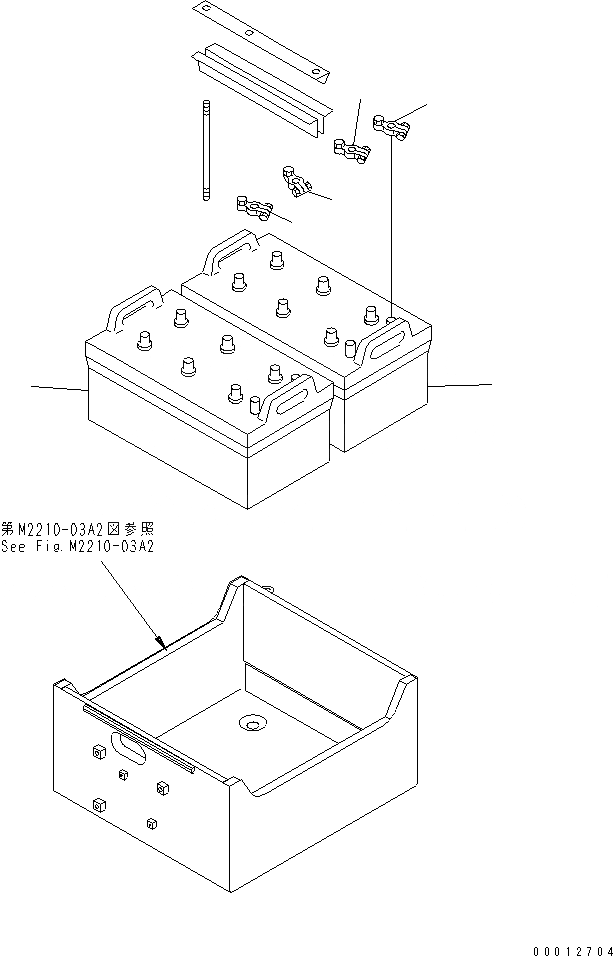 第M2210-03A2図参照
See Fig.M2210-03A2

00012704