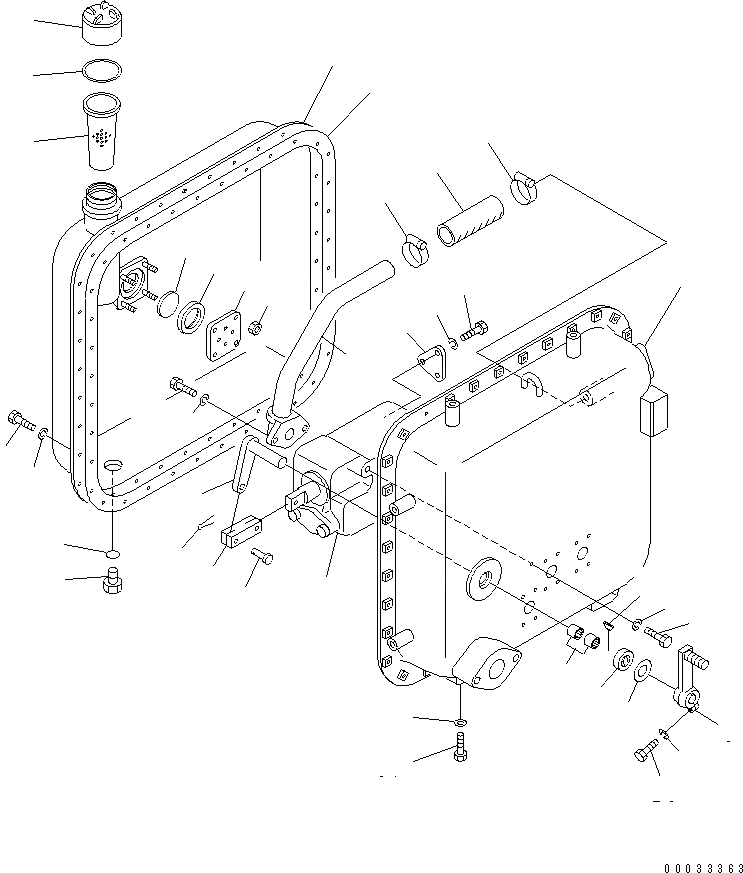 00033363