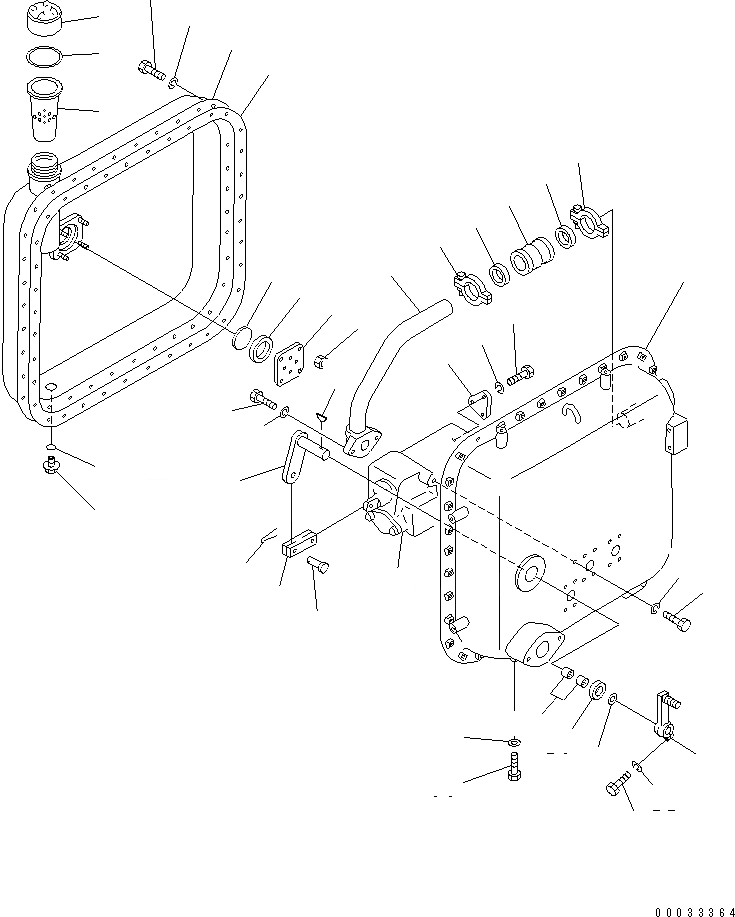 00033364