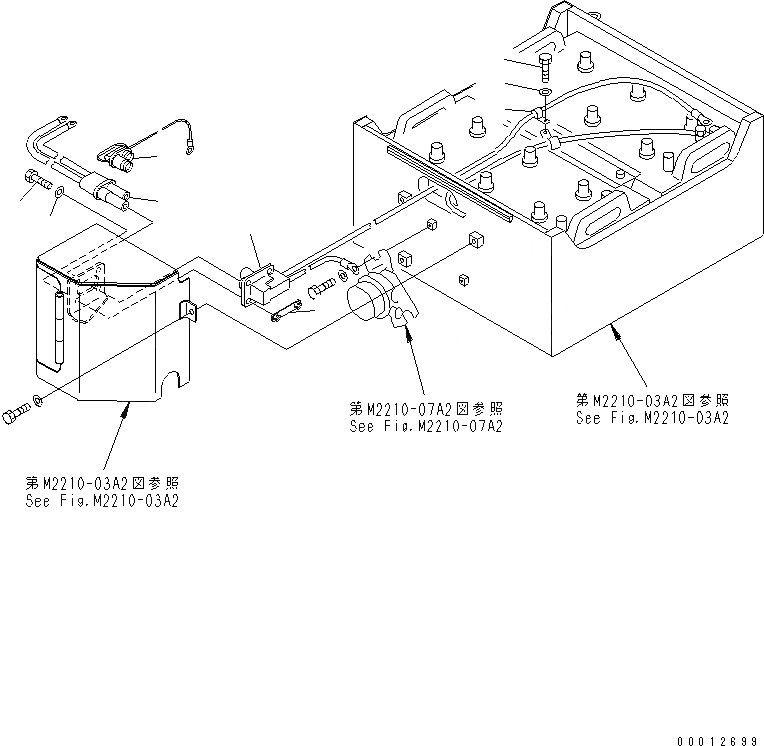 第M2210-07A2図参照
See Fig.M2210-07A2

第M2210-03A2図参照
See Fig.M2210-03A2

第M2210-03A2図参照
See Fig.M2210-03A2

00012699