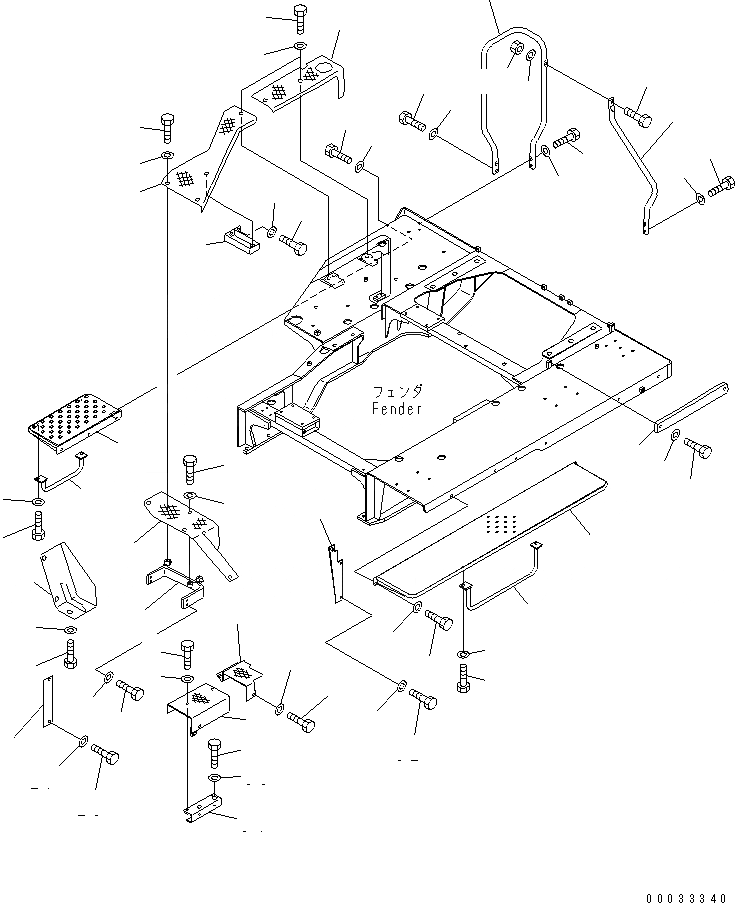 フェンダ
Fender

00033340