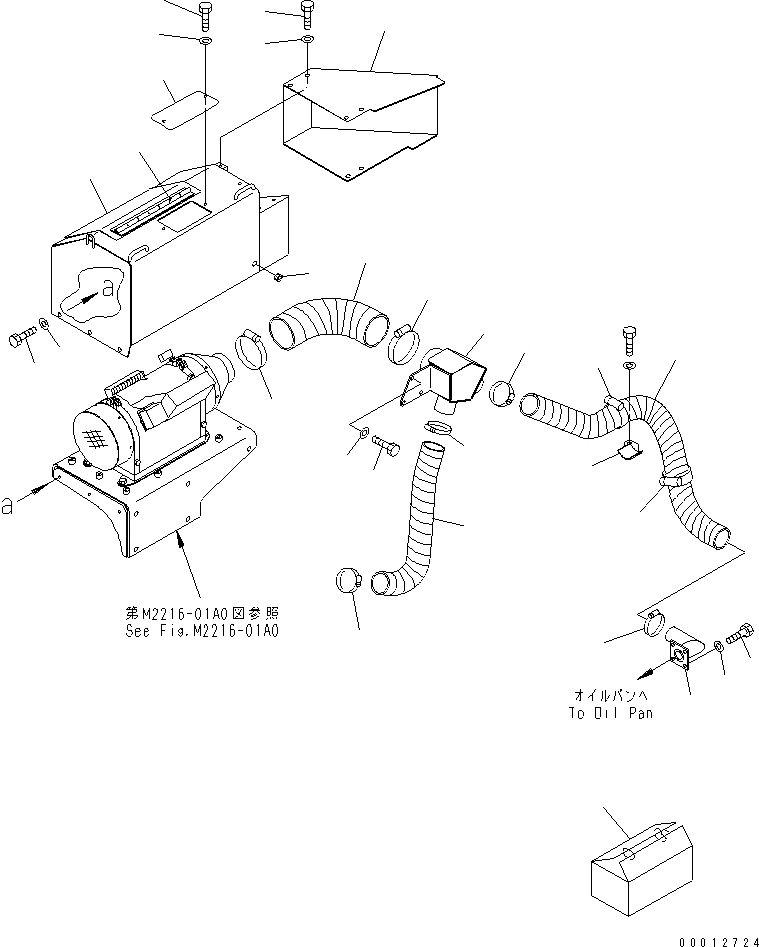 a

a

第M2216-01A0図参照
See Fig.M2216-01A0

オイルパンへ
To Oil Pan

00012724