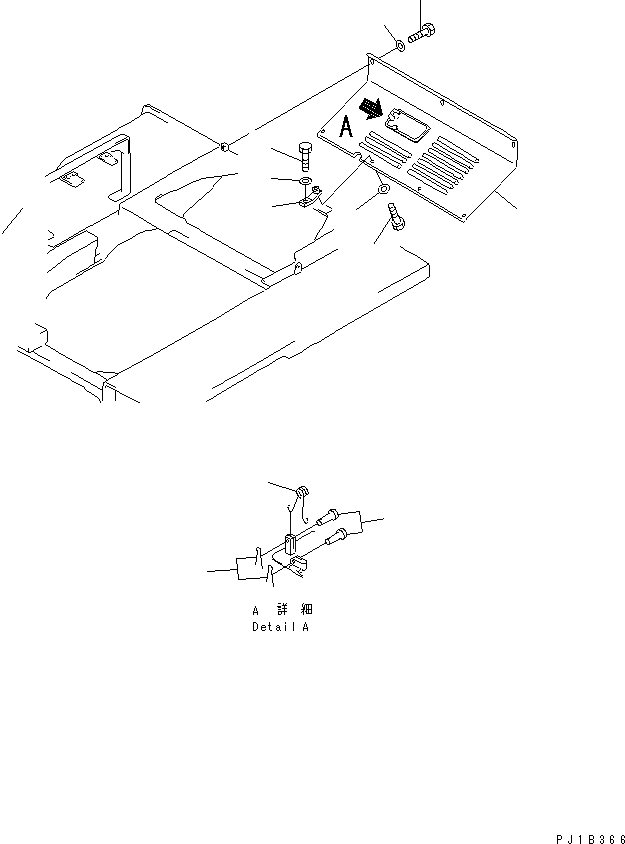 A

A 詳 細
Detail A

PJ1B366