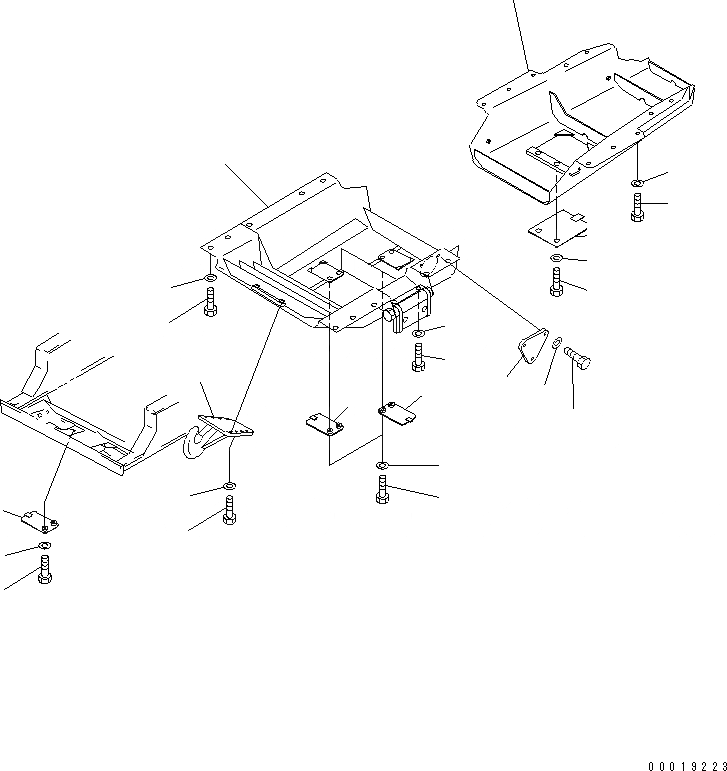 00019223