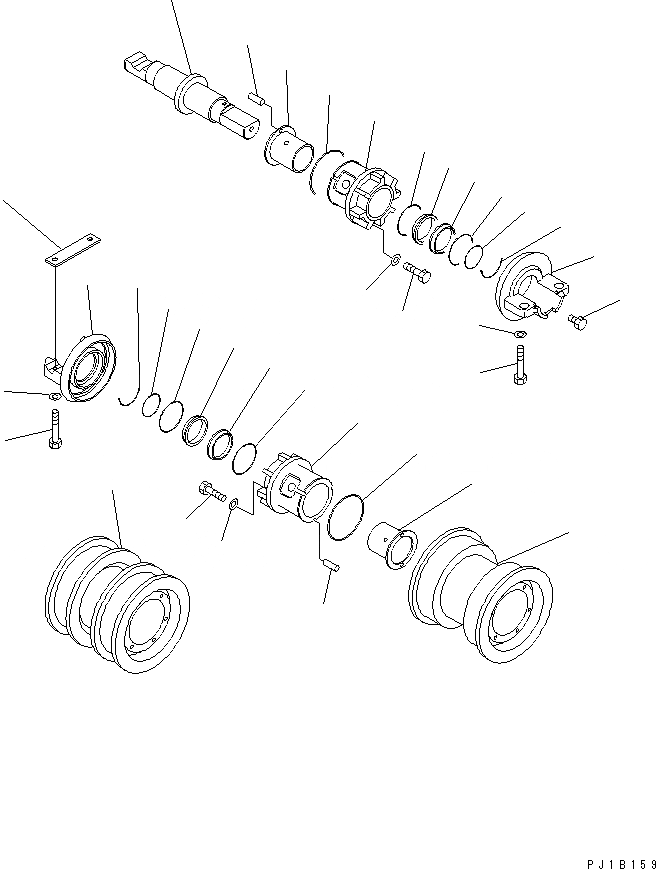 PJ1B159