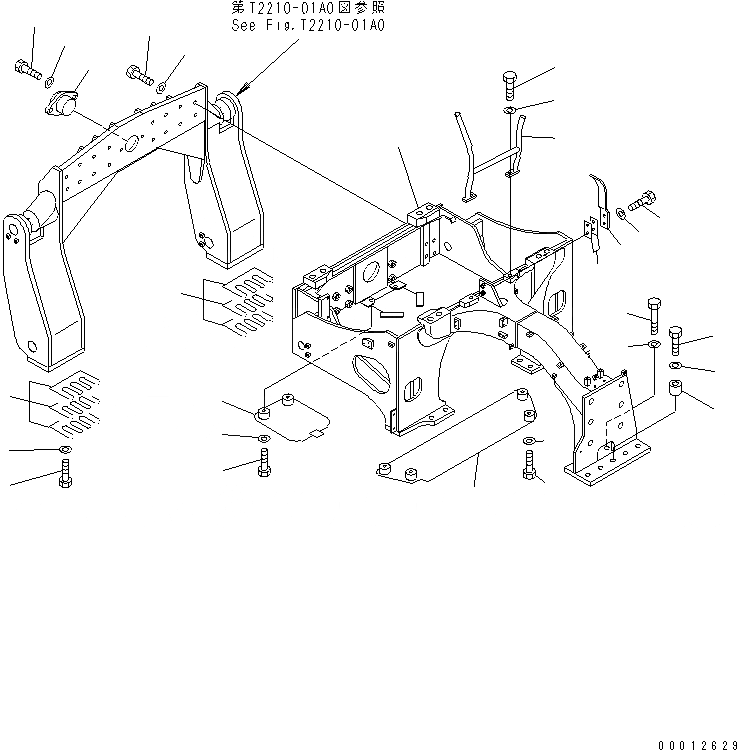 第T2210-01A0図参照
See Fig.T2210-01A0

00012629