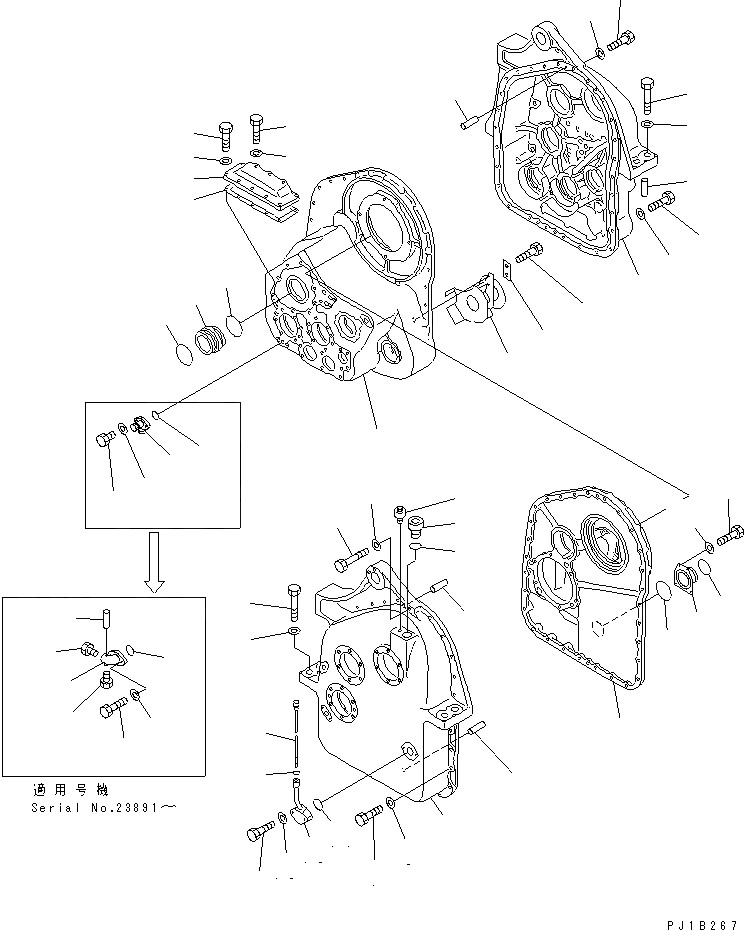 適用号機
Serial No.23891～

PJ1B267