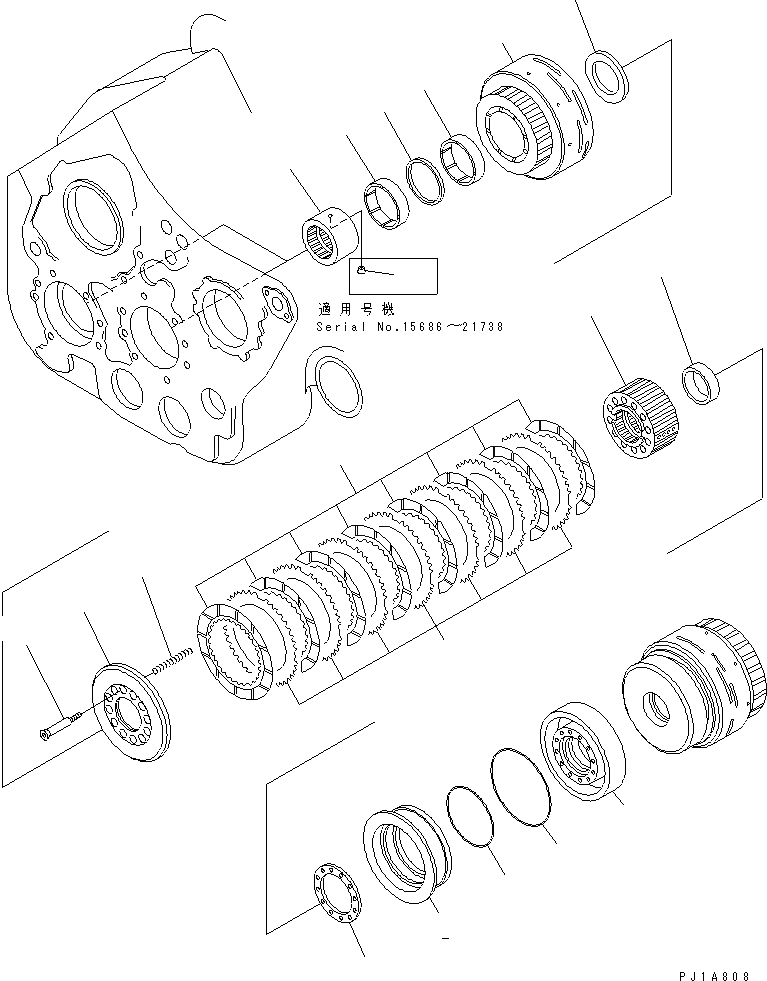 適用号機
Serial No.15686～21738

PJ1A808