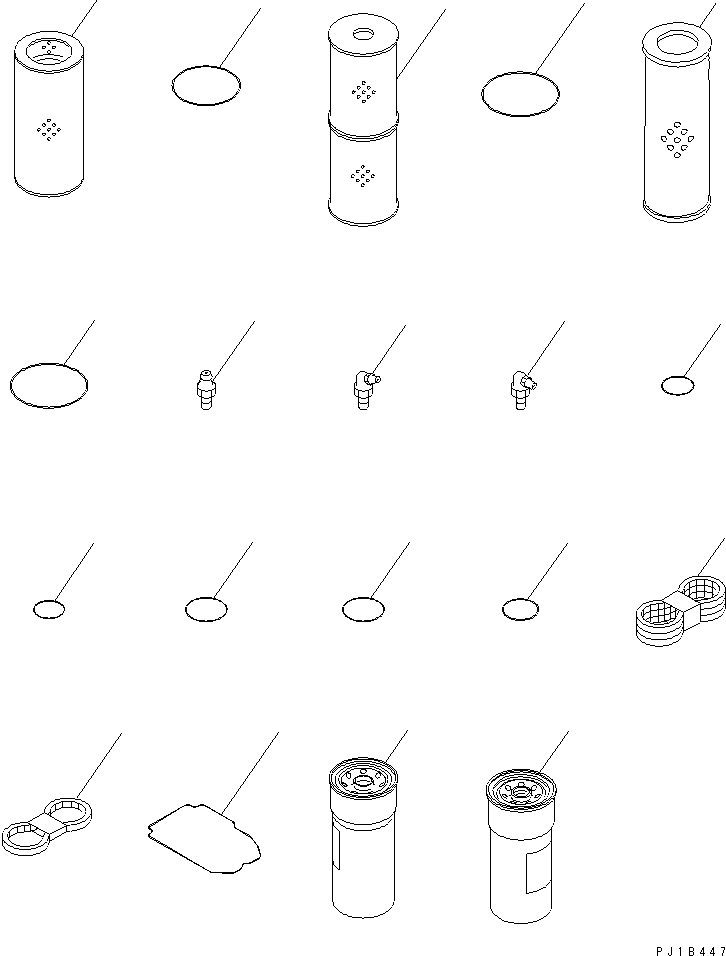 PJ1B447