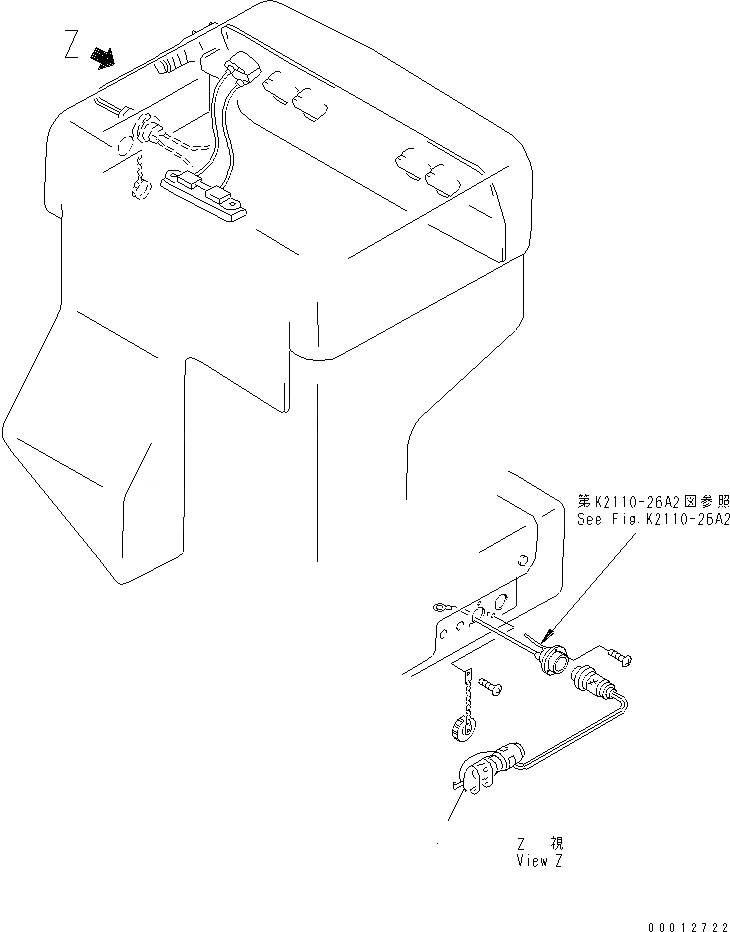 Z

第K2110-26A2図参照
See Fig.K2110-26A2

Z 視
View Z

00012722