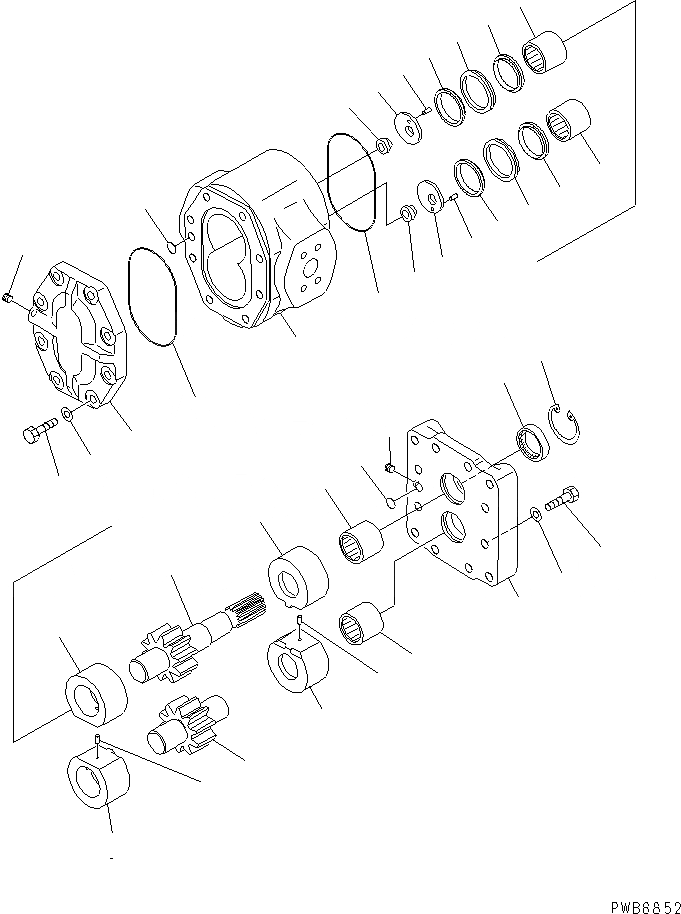 PWB8852