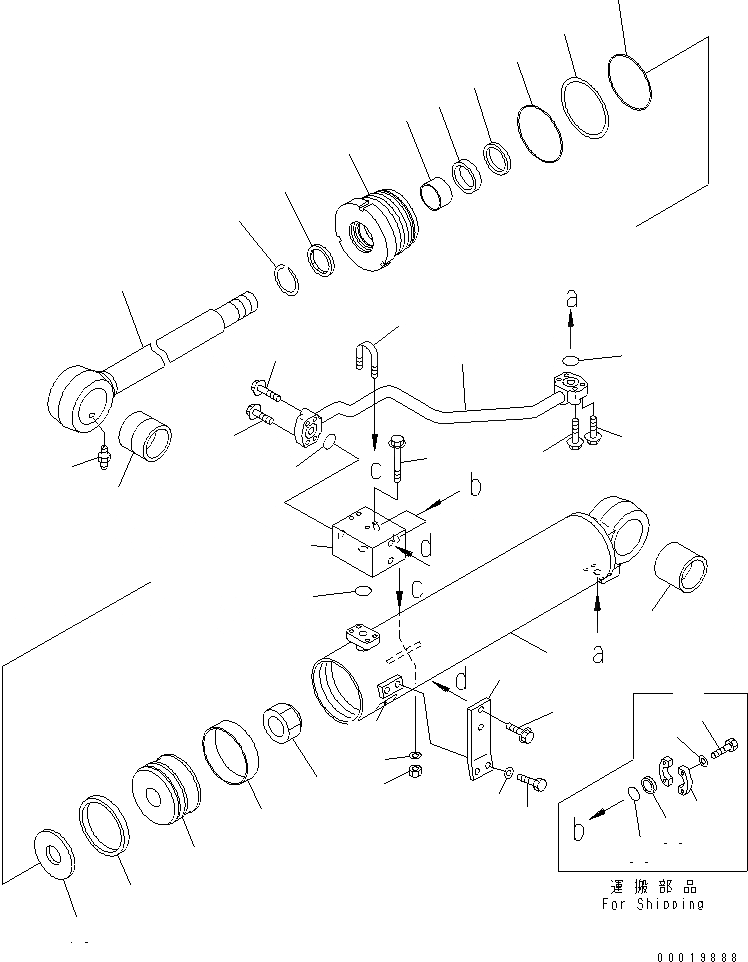 a
c
b
d
c
a
d
b
運搬部品
For Shipping
00019888