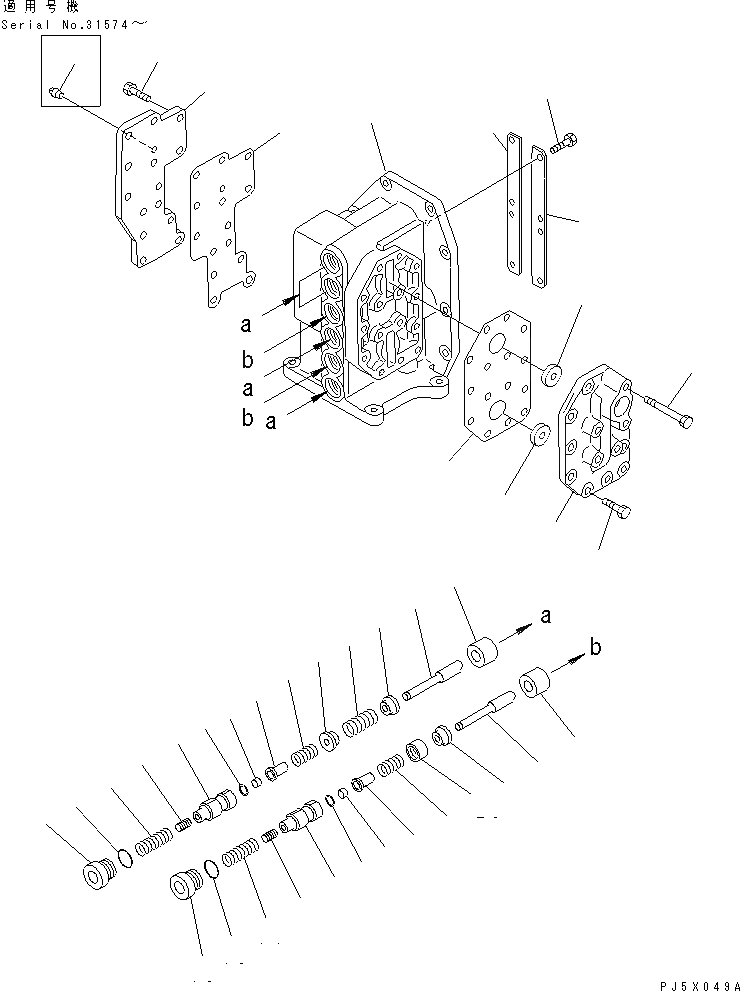 適用号機
Serial No.31574~

a
b
a
b
a

a
b

PJ5X049A