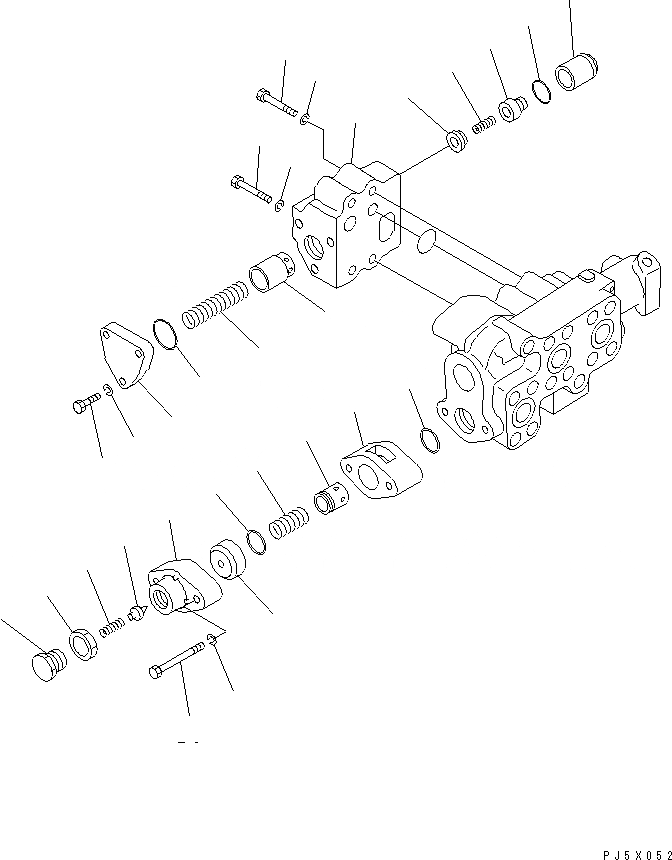 PJ5X052