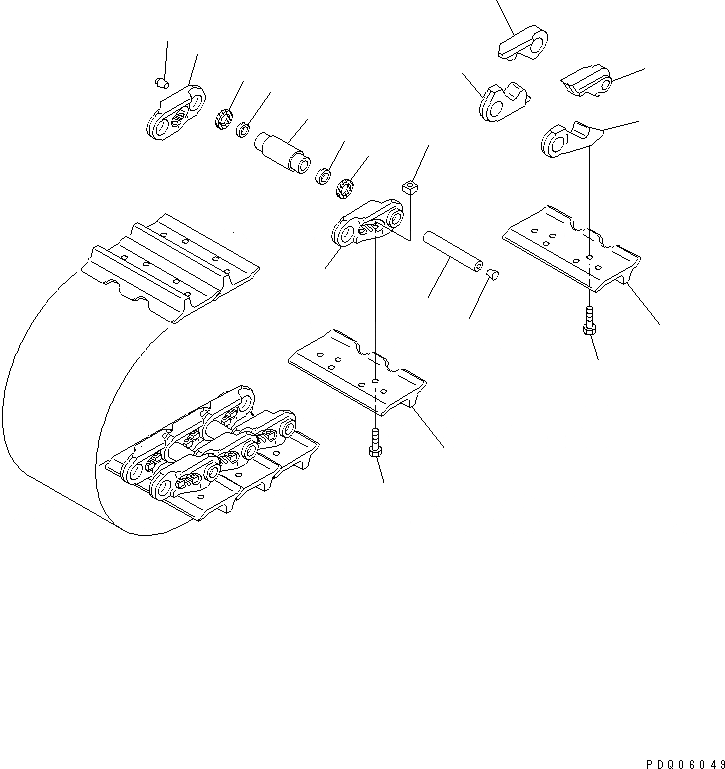 PDQ06049