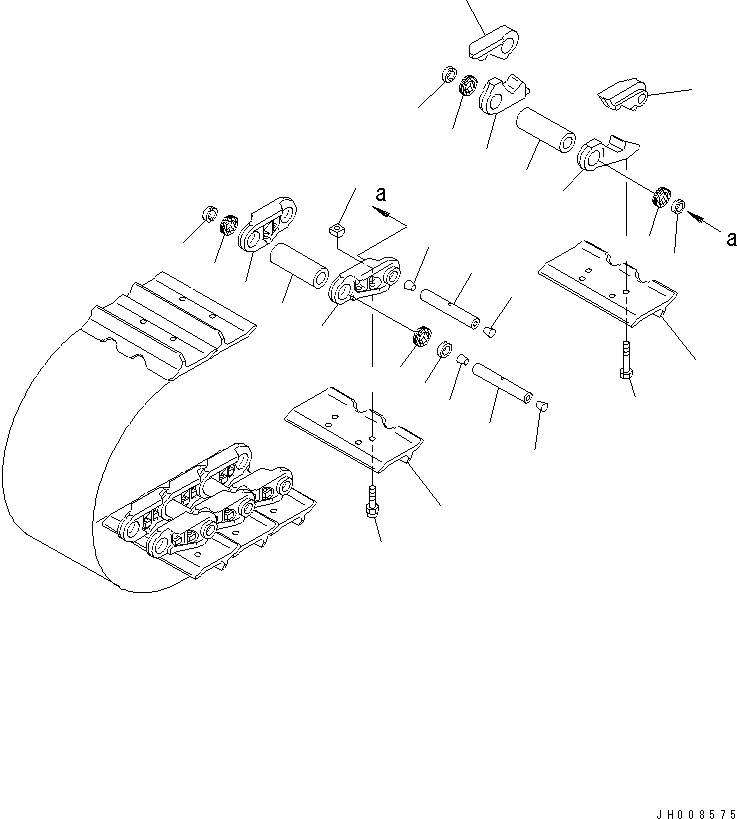 a

a

JH008575