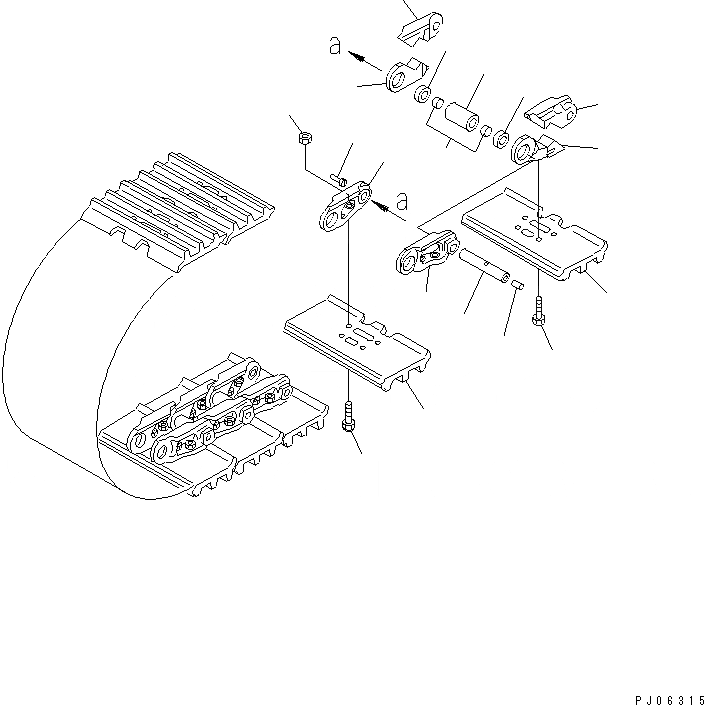 a

a

PJ06315