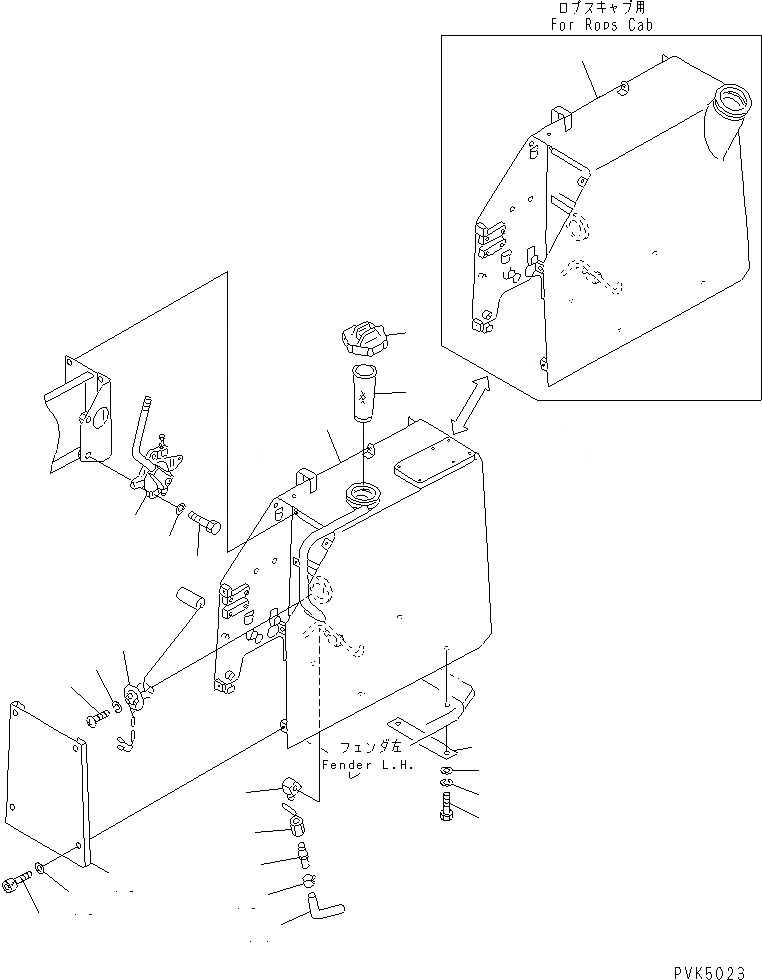 ロプスキャブ用
For Rops Cab

フェンダ左
Fender L.H.

PVK5023