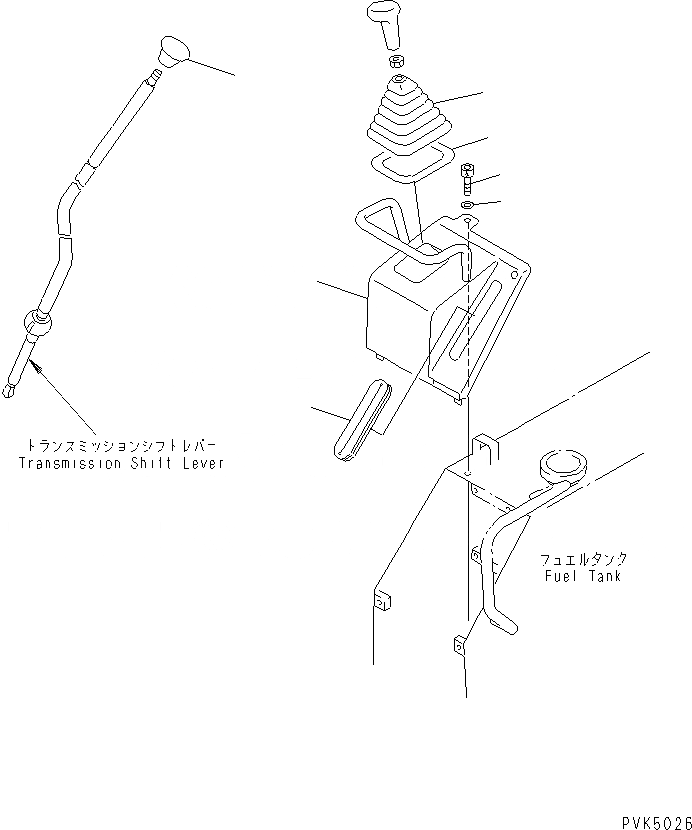 トランスミッションシフトレバー
Transmission Shift Lever

フュエルタンク
Fuel Tank

PVK5026