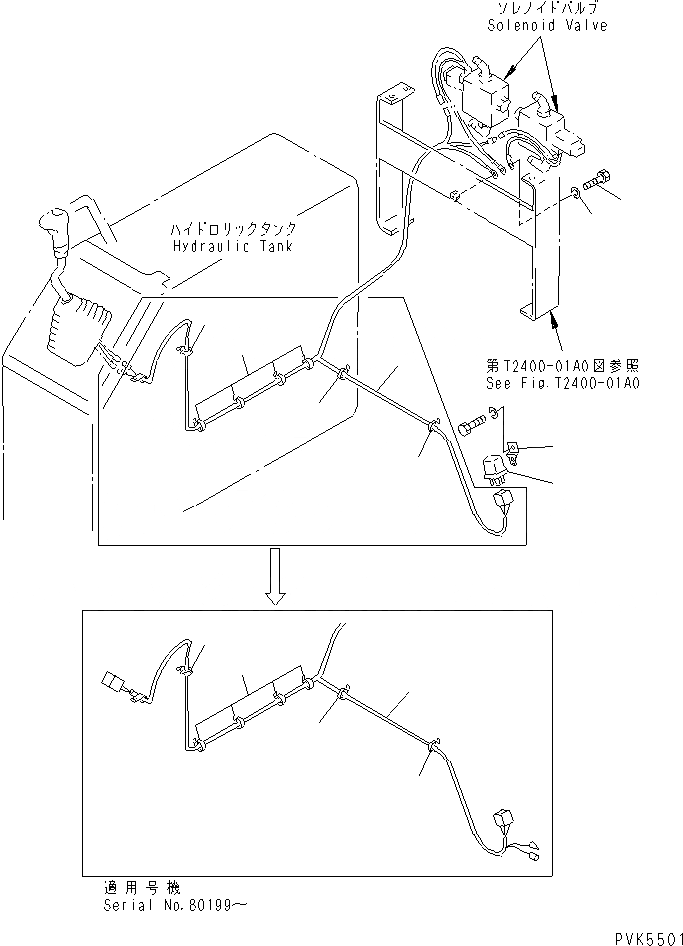 ソレノイドバルブ
Solenoid Valve

ハイドロリックタンク
Hydraulic Tank

第T2400-01A0図参照
See Fig.T2400-01A0

適用号機
Serial No.80199~

PVK5501