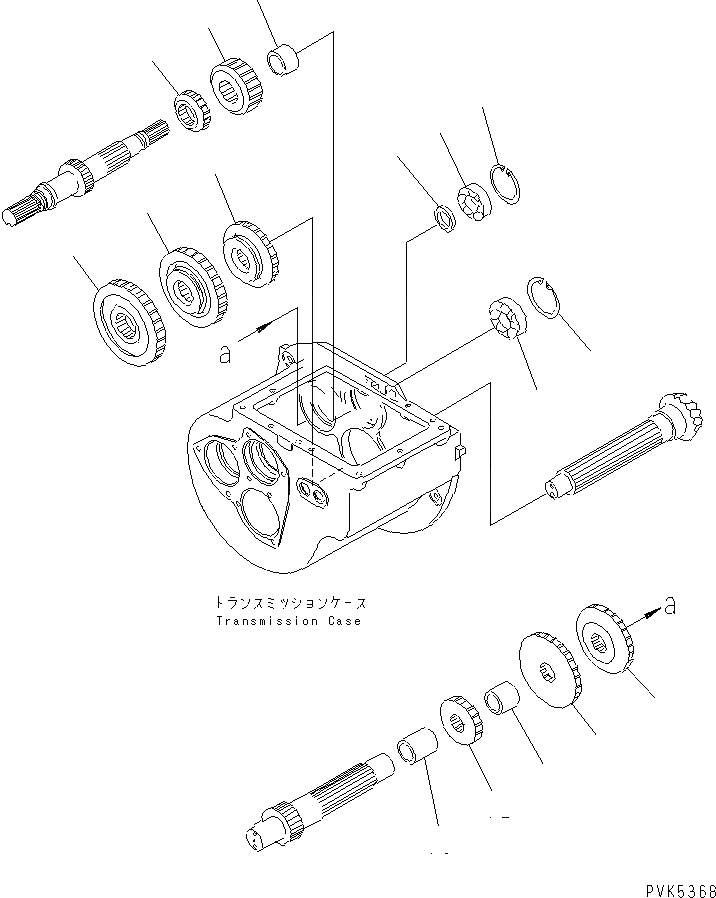 a

トランスミッションケース
Transmission Case

a

PVK5368