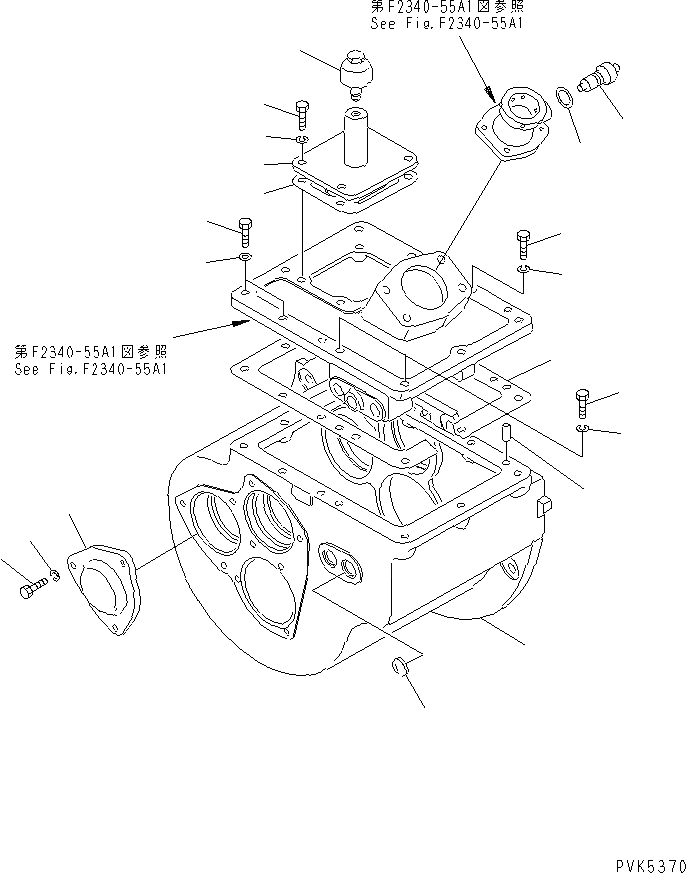 第F2340-55A1図参照
See Fig.F2340-55A1

第F2340-55A1図参照
See Fig.F2340-55A1

PVK5370