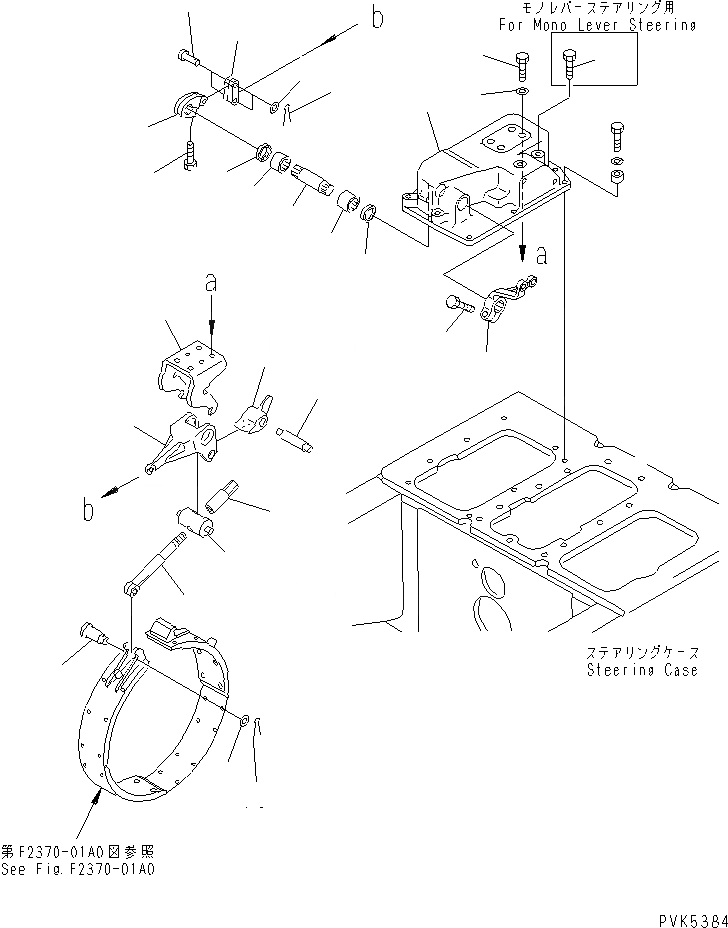 モノレバーステアリング用
For Mono Lever Steering

b

a

a

b

ステアリングケース
Steering Case

第F2370-01A0図参照
See Fig.F2370-01A0

PVK5384