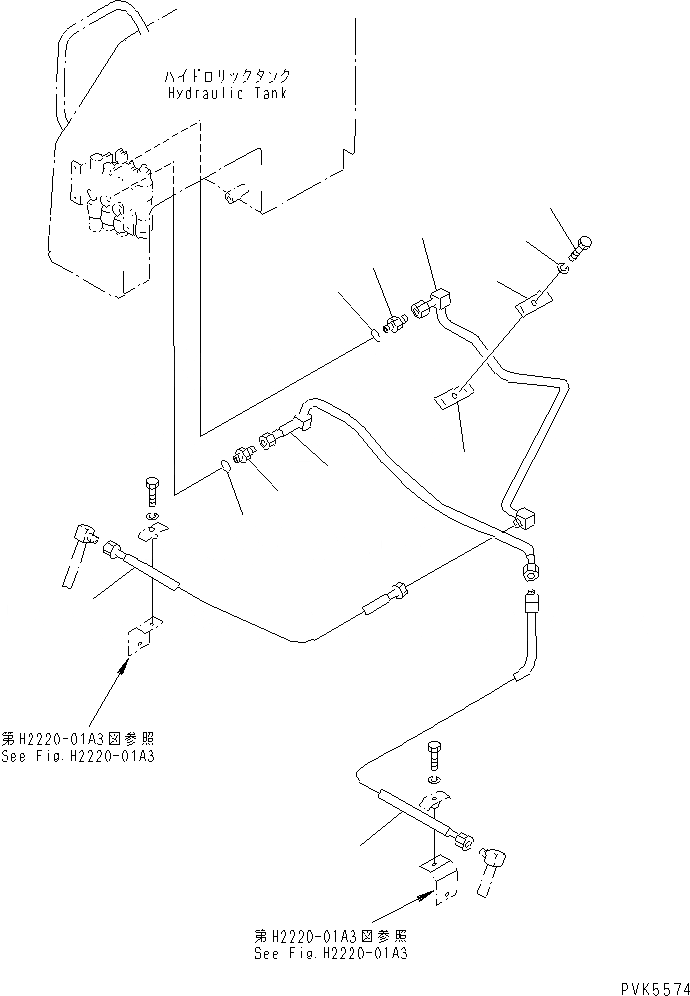 ハイドロリックタンク
Hydraulic Tank

第H2220-01A3図参照
See Fig.H2220-01A3

第H2220-01A3図参照
See Fig.H2220-01A3

PVK5574