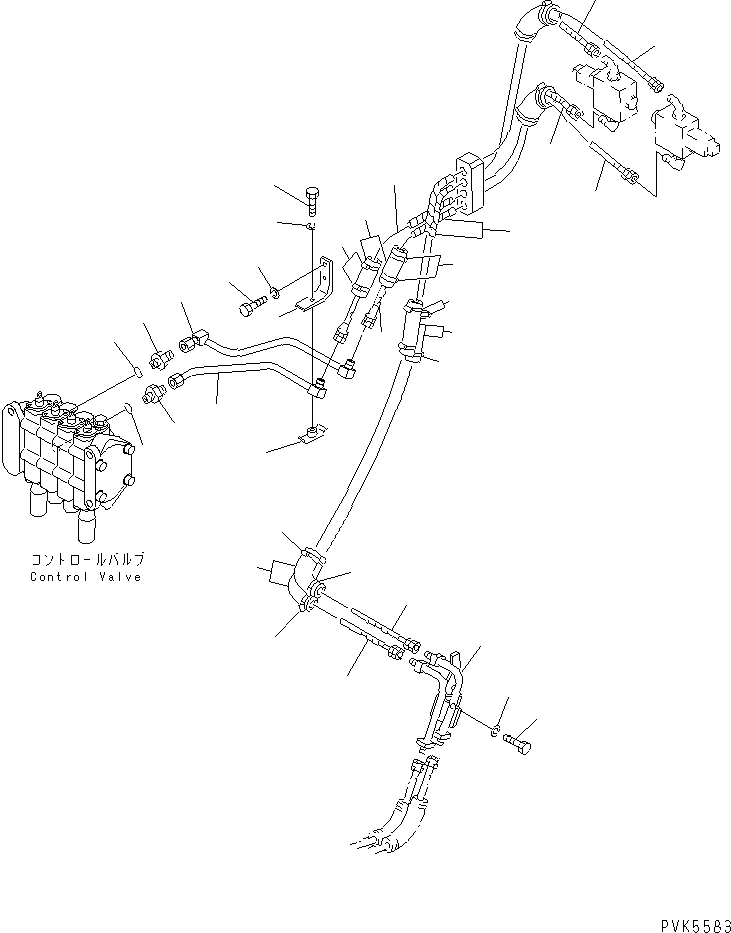 コントロールバルブ
Control Valve

PVK5583