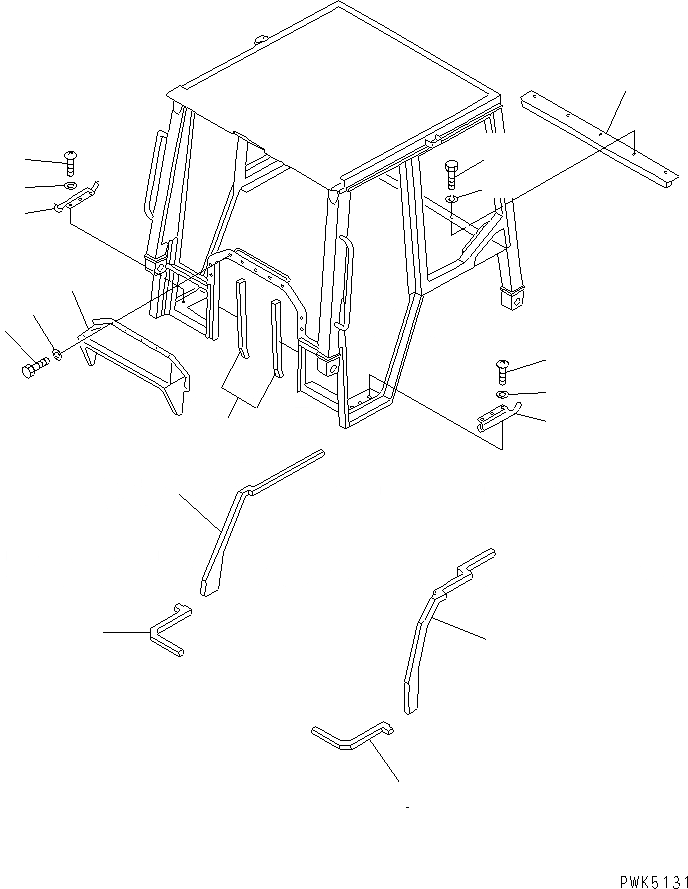 PWK5131