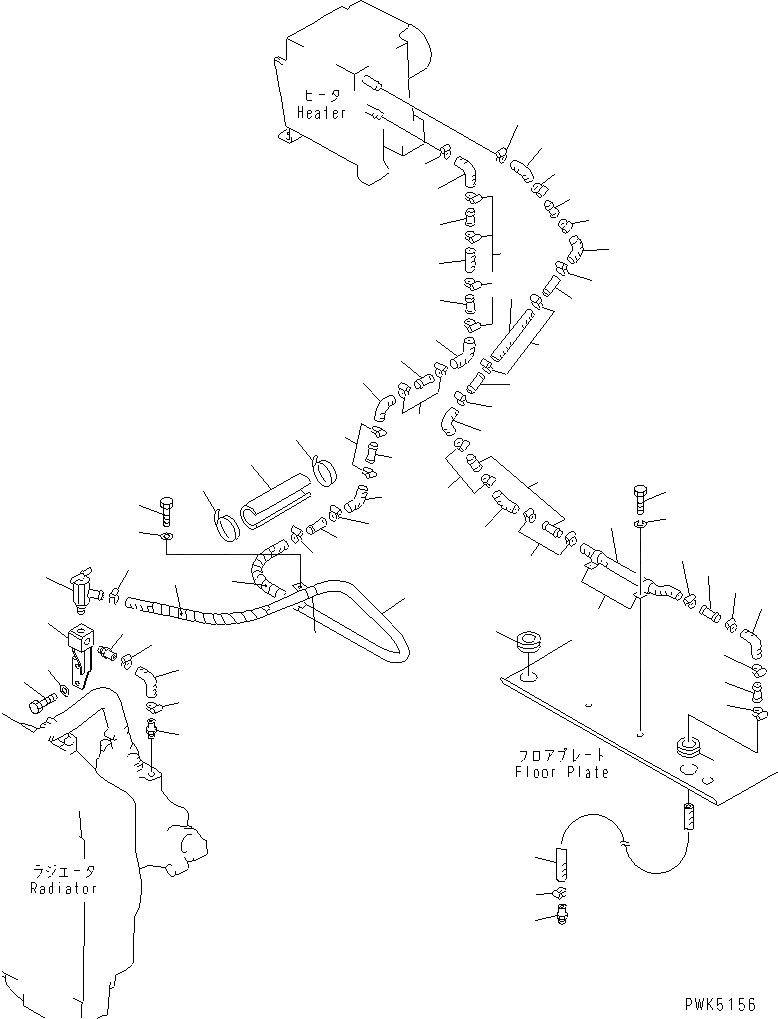 ヒータ
Heater

フロアプレート
Floor Plate

ラジエータ
Radiator

PWK5156