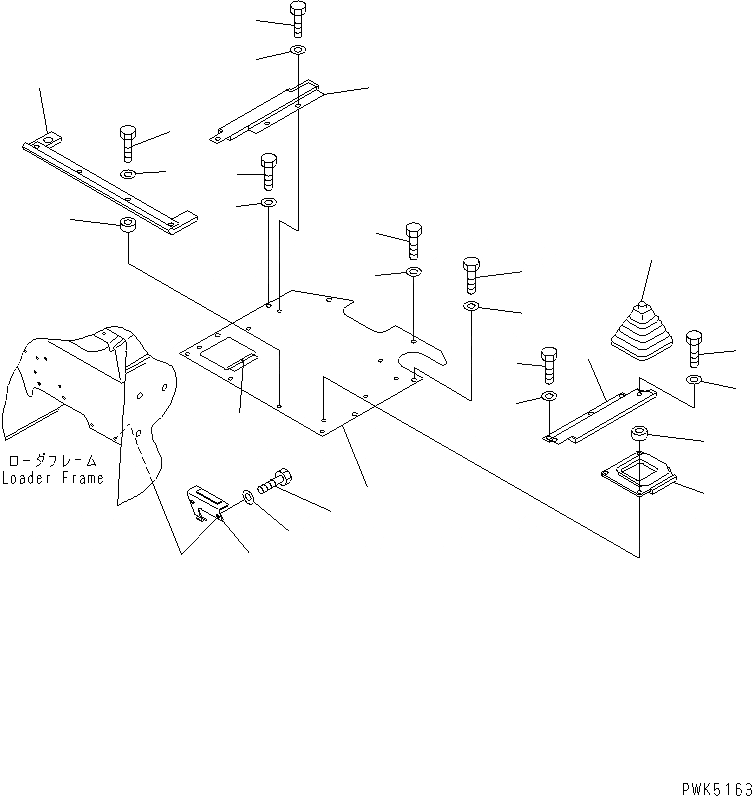 ローダフレーム
Loader Frame

PWK5163