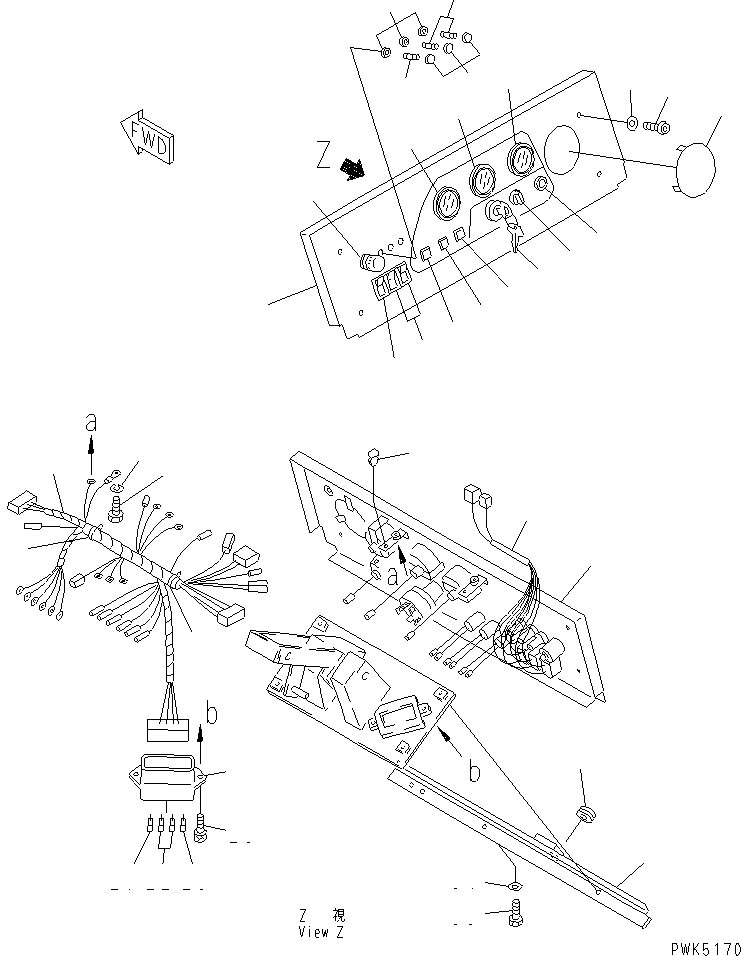 FWD

Z

a

a

b

b

Z 視
View Z

PWK5170