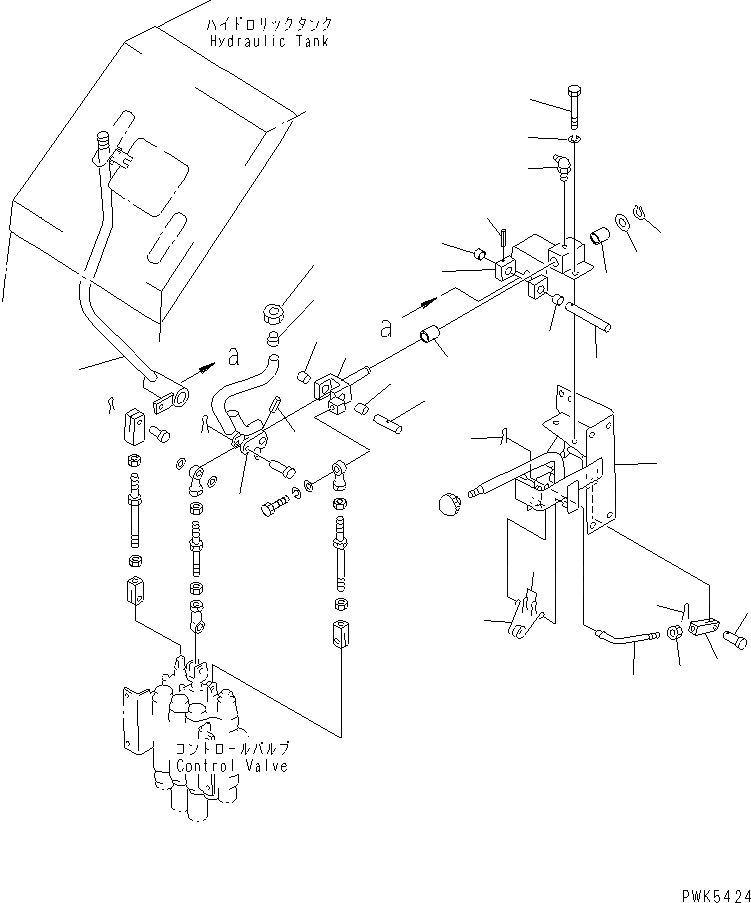 ハイドロリックタンク
Hydraulic Tank

a

a

コントロールバルブ
Control Valve

PWK5424